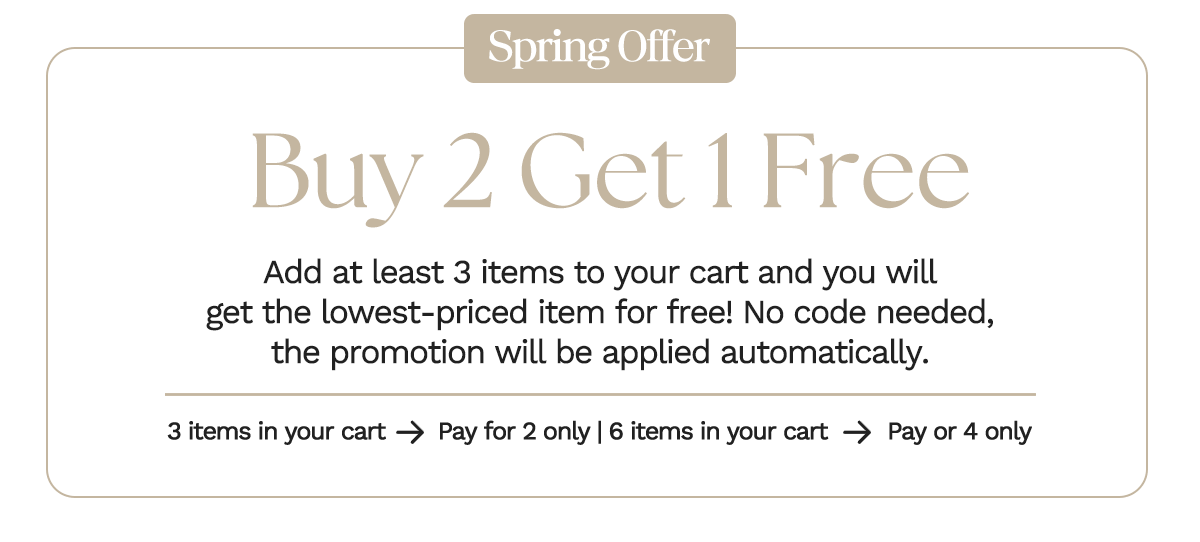 Spring Offer

Buy 2 Get 1 Free

Add at least 3 items to your cart and you will get the lowest-priced item for free! No code needed, the promotion will be applied automatically.

3 items in your cart → Pay for 2 only | 6 items in your cart → Pay or 4 only